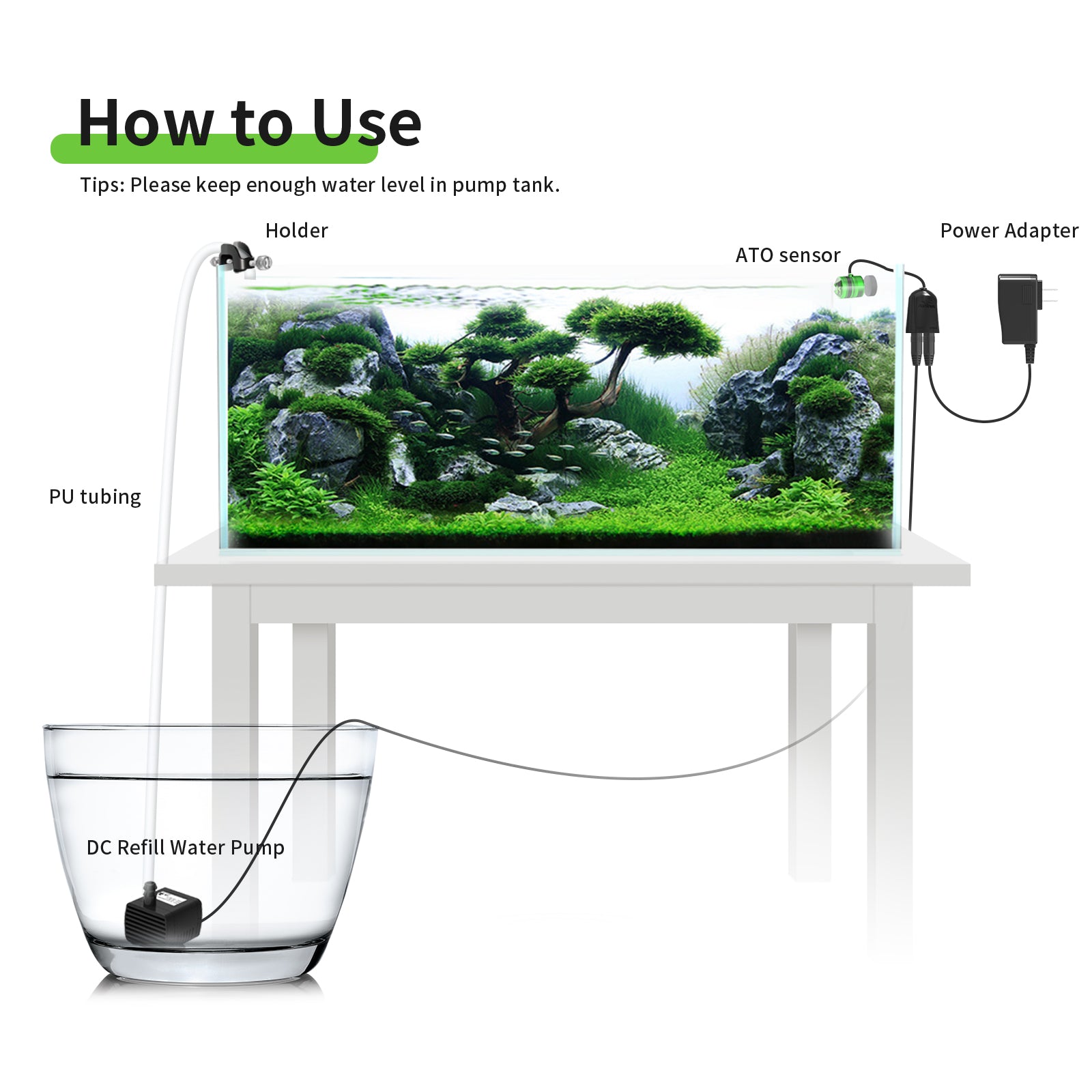 How to Use

Tips: Please keep enough water level in pump tank.

Holder

ATO sensor

Power Adapter

PU tubing

DC Refill Water Pump