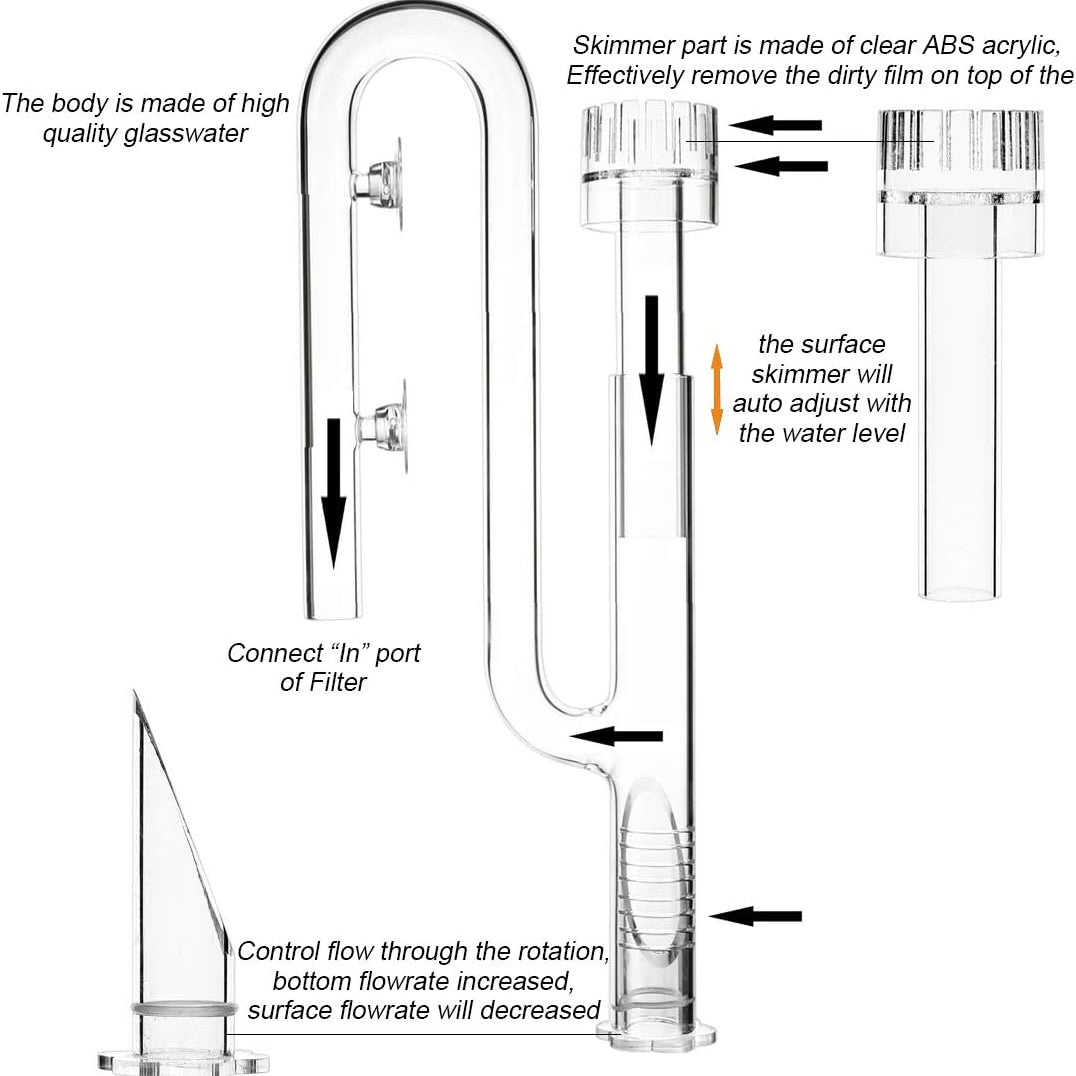 The body is made of high quality glasswater

Skimmer part is made of clear ABS acrylic, Effectively remove the dirty film on top of the

the surface skimmer will auto adjust with the water level

Connect “In” port of Filter

Control flow through the rotation, bottom flowrate increased, surface flowrate will decreased