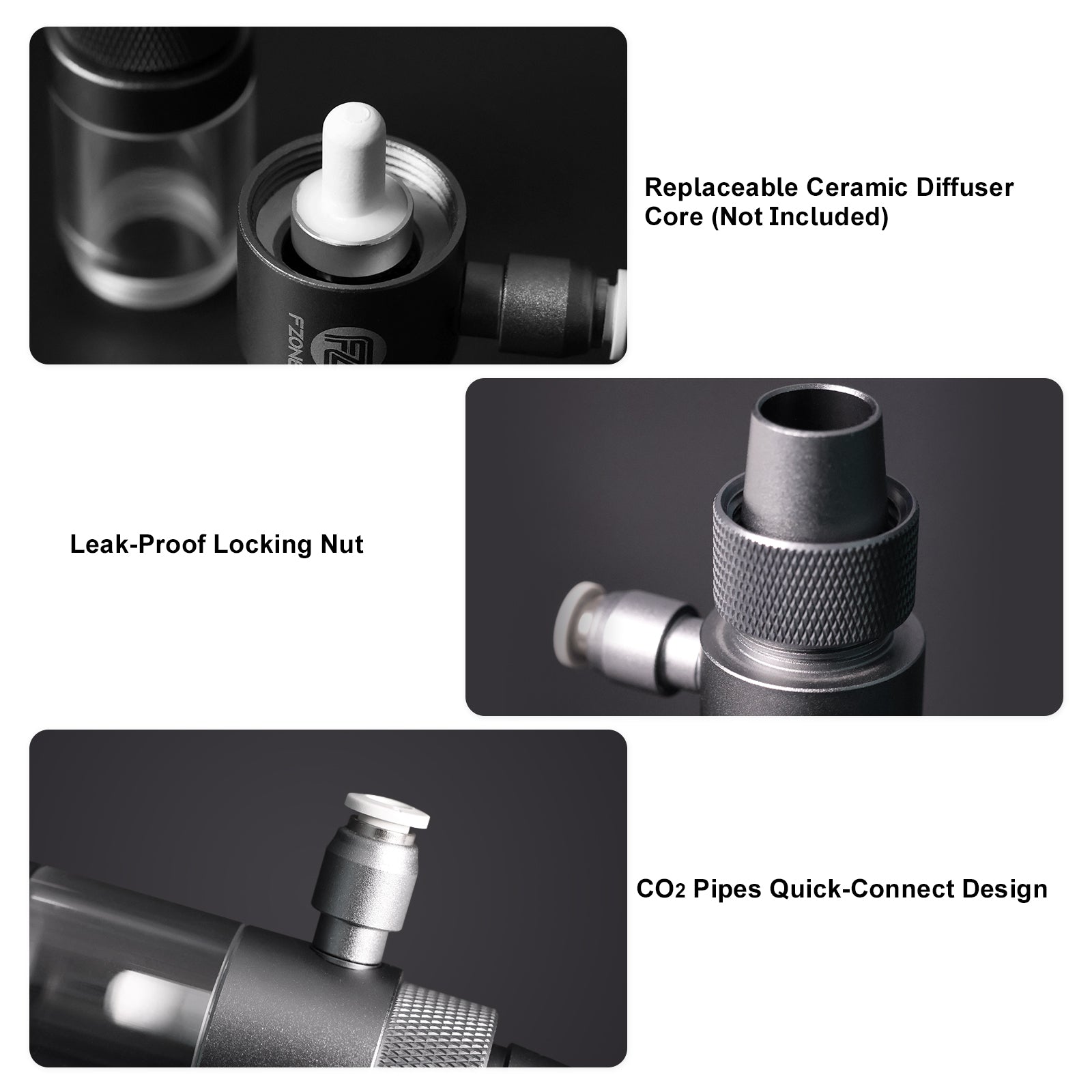 FZONE

Replaceable Ceramic Diffuser Core (Not Included)

Leak-Proof Locking Nut

$CO_2$ Pipes Quick-Connect Design