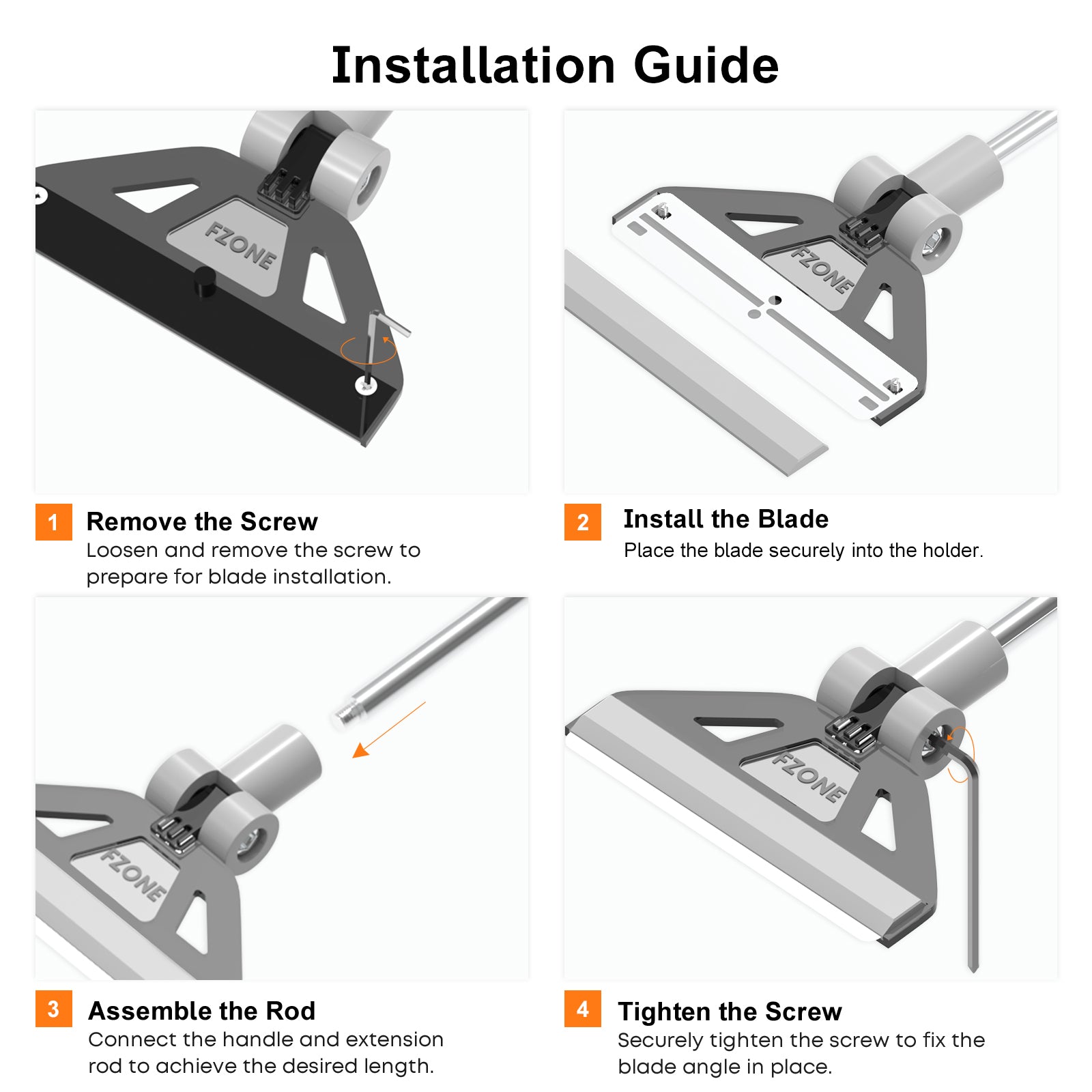 Installation Guide

FZONE

FZONE

1 Remove the Screw
Loosen and remove the screw to prepare for blade installation.

2 Install the Blade
Place the blade securely into the holder.

FZONE

FZONE

3 Assemble the Rod
Connect the handle and extension rod to achieve the desired length.

4 Tighten the Screw
Securely tighten the screw to fix the blade angle in place.