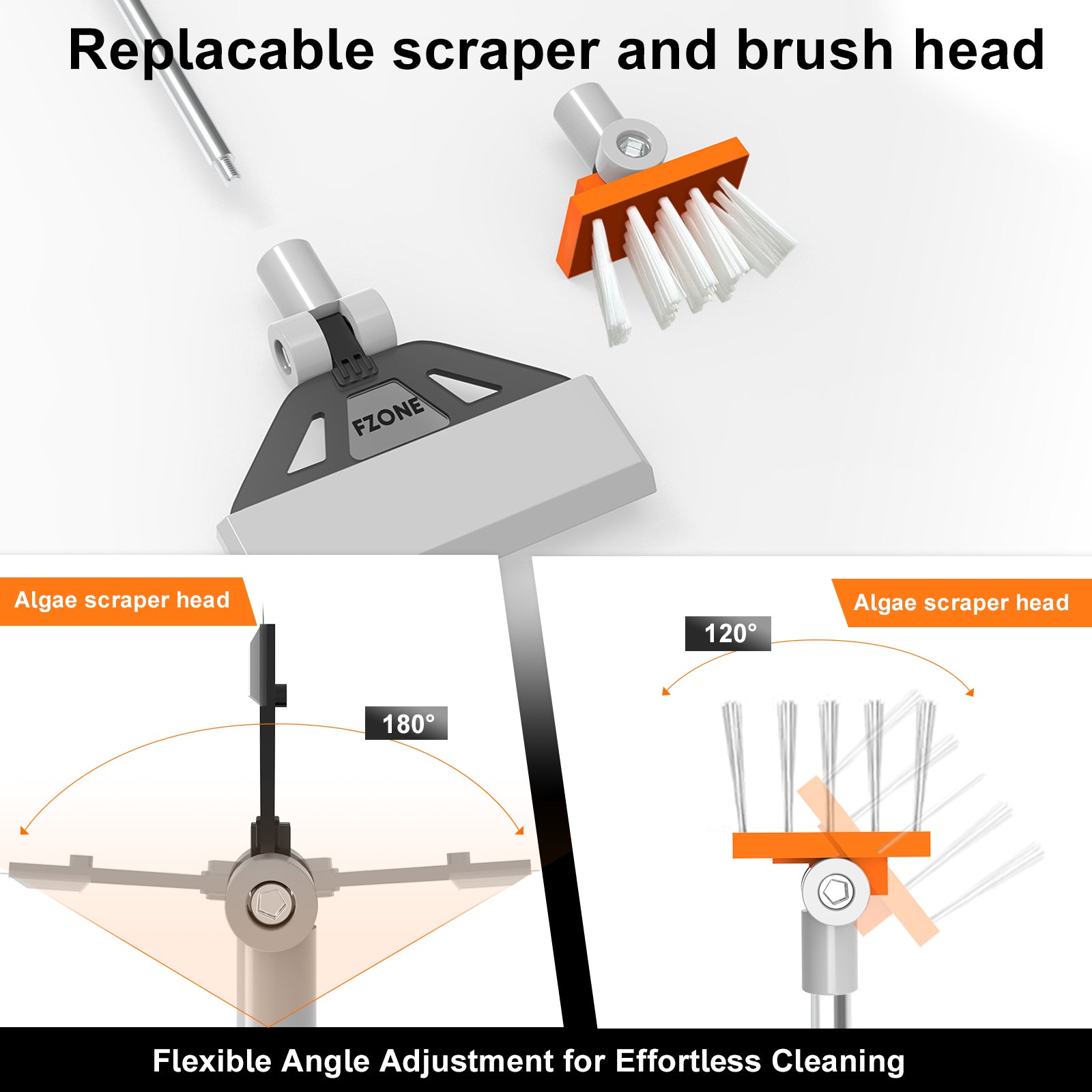 Replacable scraper and brush head

FZONE

Algae scraper head

180°

Algae scraper head

120°

Flexible Angle Adjustment for Effortless Cleaning