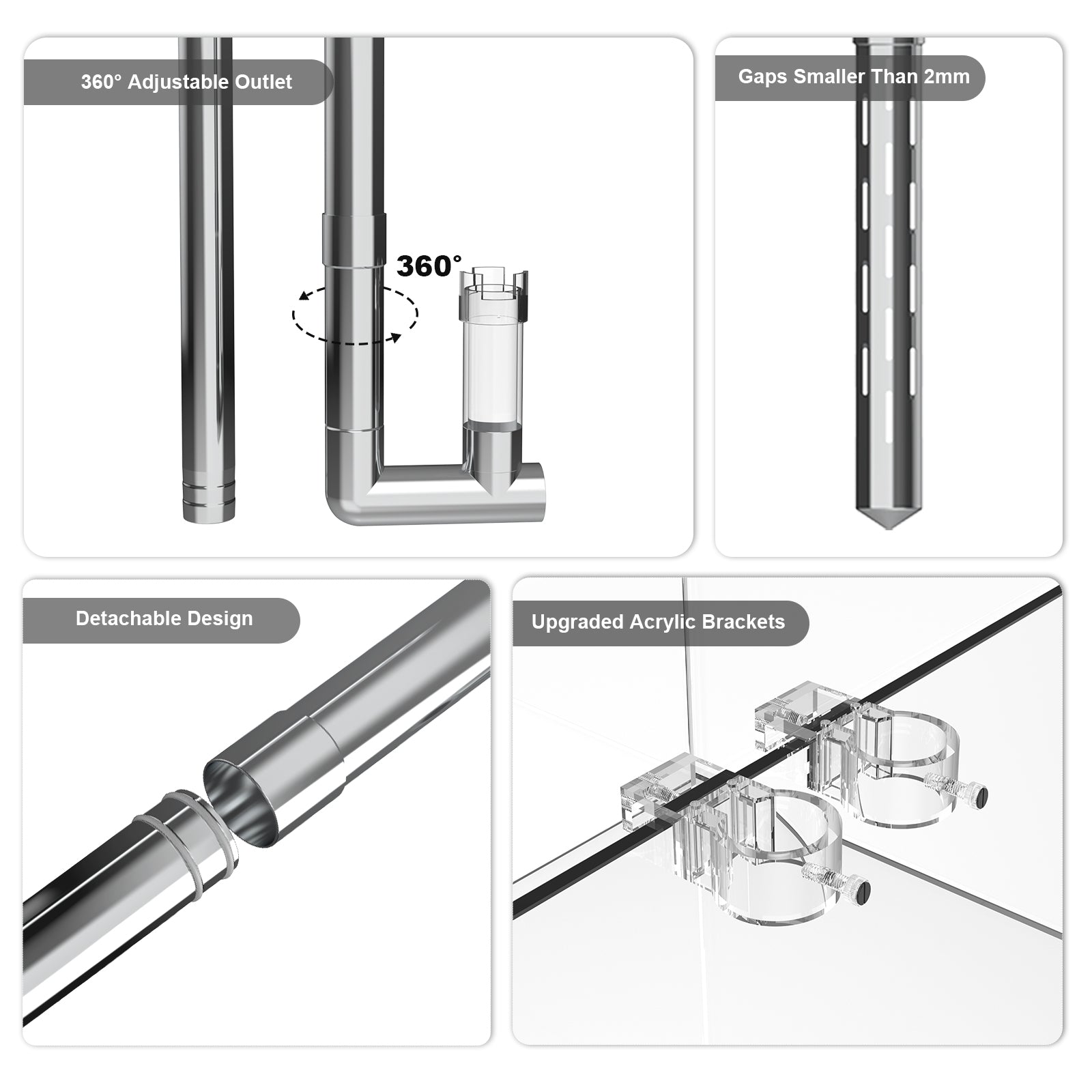 360° Adjustable Outlet

360°

Gaps Smaller Than 2mm

Detachable Design

Upgraded Acrylic Brackets