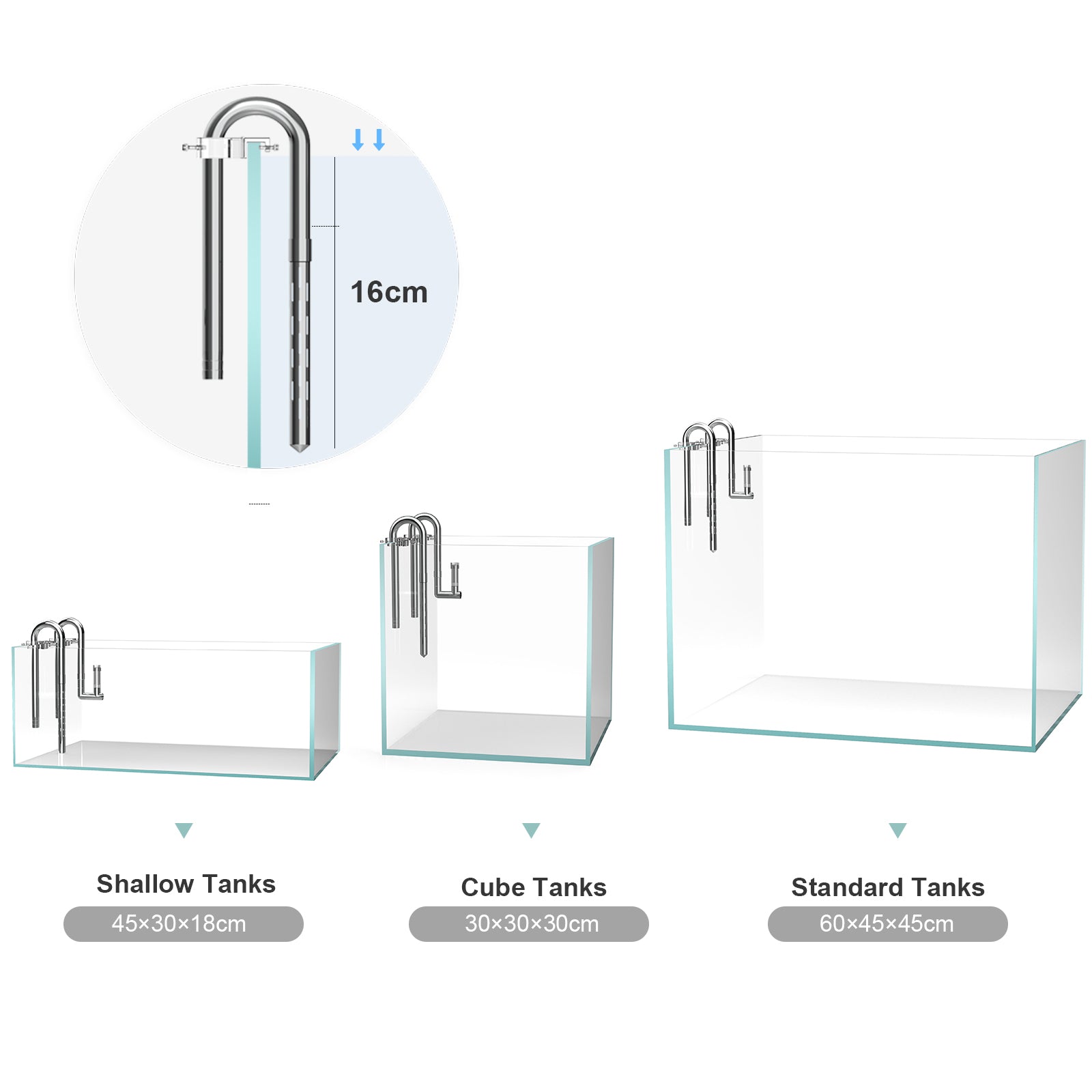 16cm

Shallow Tanks
45×30×18cm

Cube Tanks
30×30×30cm

Standard Tanks
60×45×45cm