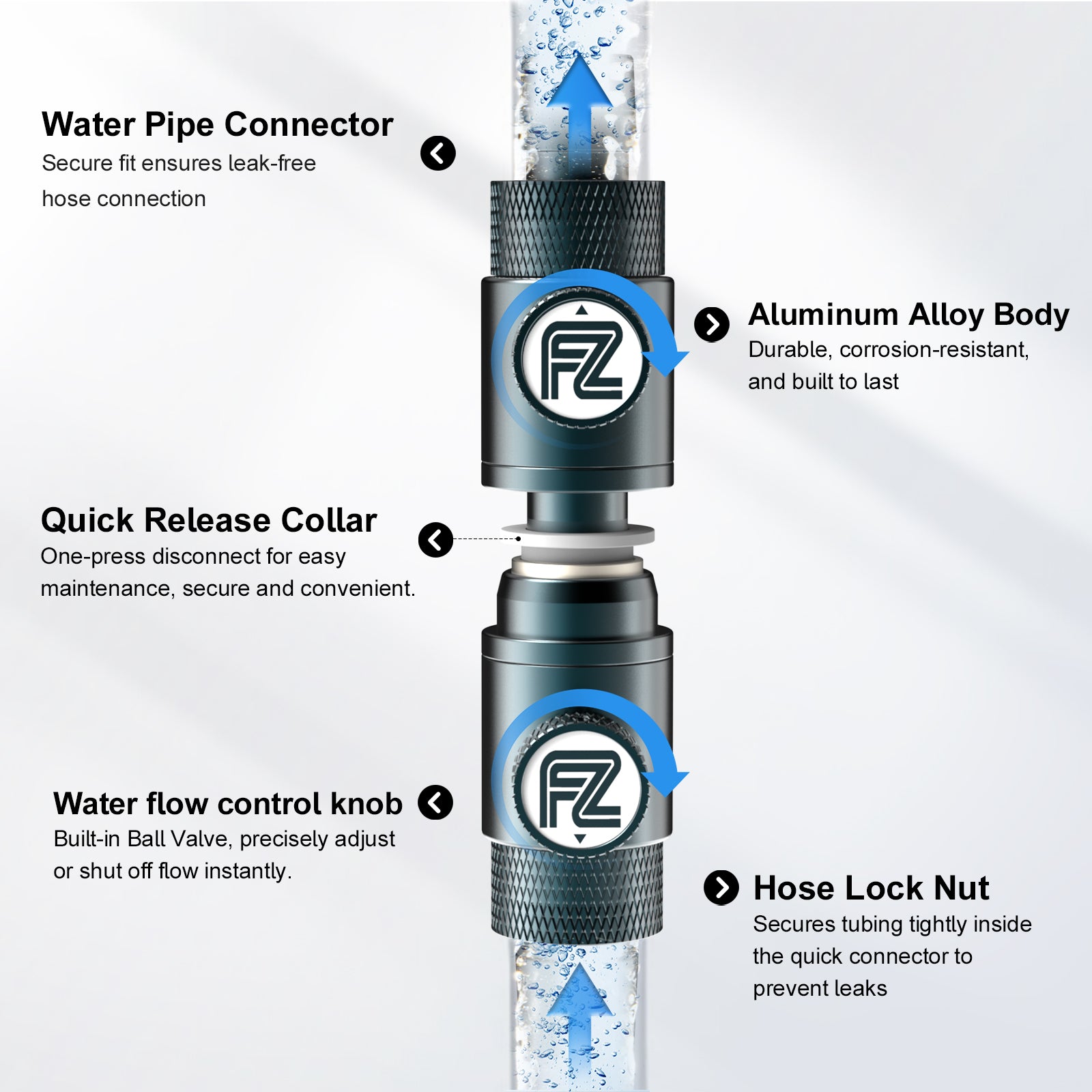 Water Pipe Connector
Secure fit ensures leak-free hose connection

FZ

Aluminum Alloy Body
Durable, corrosion-resistant, and built to last

Quick Release Collar
One-press disconnect for easy maintenance, secure and convenient.

FZ

Water flow control knob
Built-in Ball Valve, precisely adjust or shut off flow instantly.

Hose Lock Nut
Secures tubing tightly inside the quick connector to prevent leaks